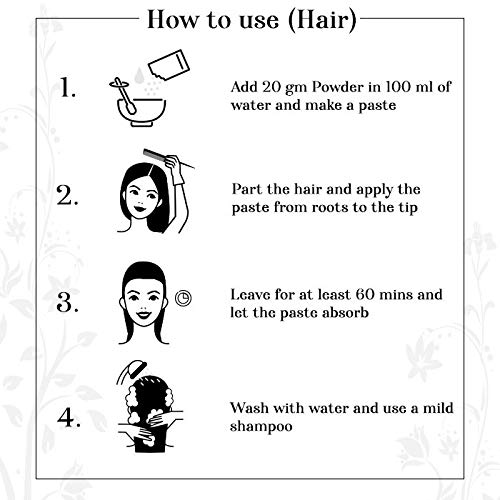 How to use (Hair)

1. Add 20 gm Powder in 100 ml of water and make a paste

2. Part the hair and apply the paste from roots to the tip

3. Leave for at least 60 mins and let the paste absorb

4. Wash with water and use a mild shampoo