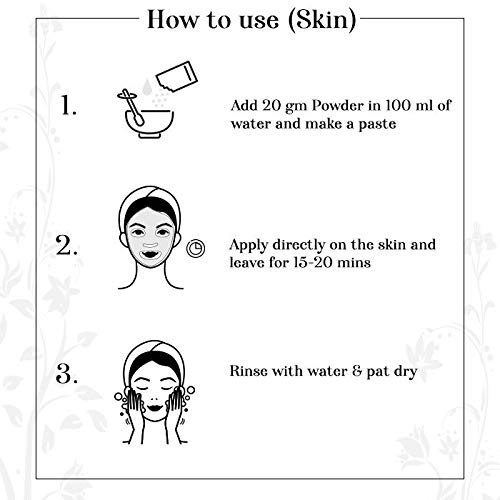 How to use (Skin)

1. Add 20 gm Powder in 100 ml of water and make a paste

2. Apply directly on the skin and leave for 15-20 mins

3. Rinse with water & pat dry