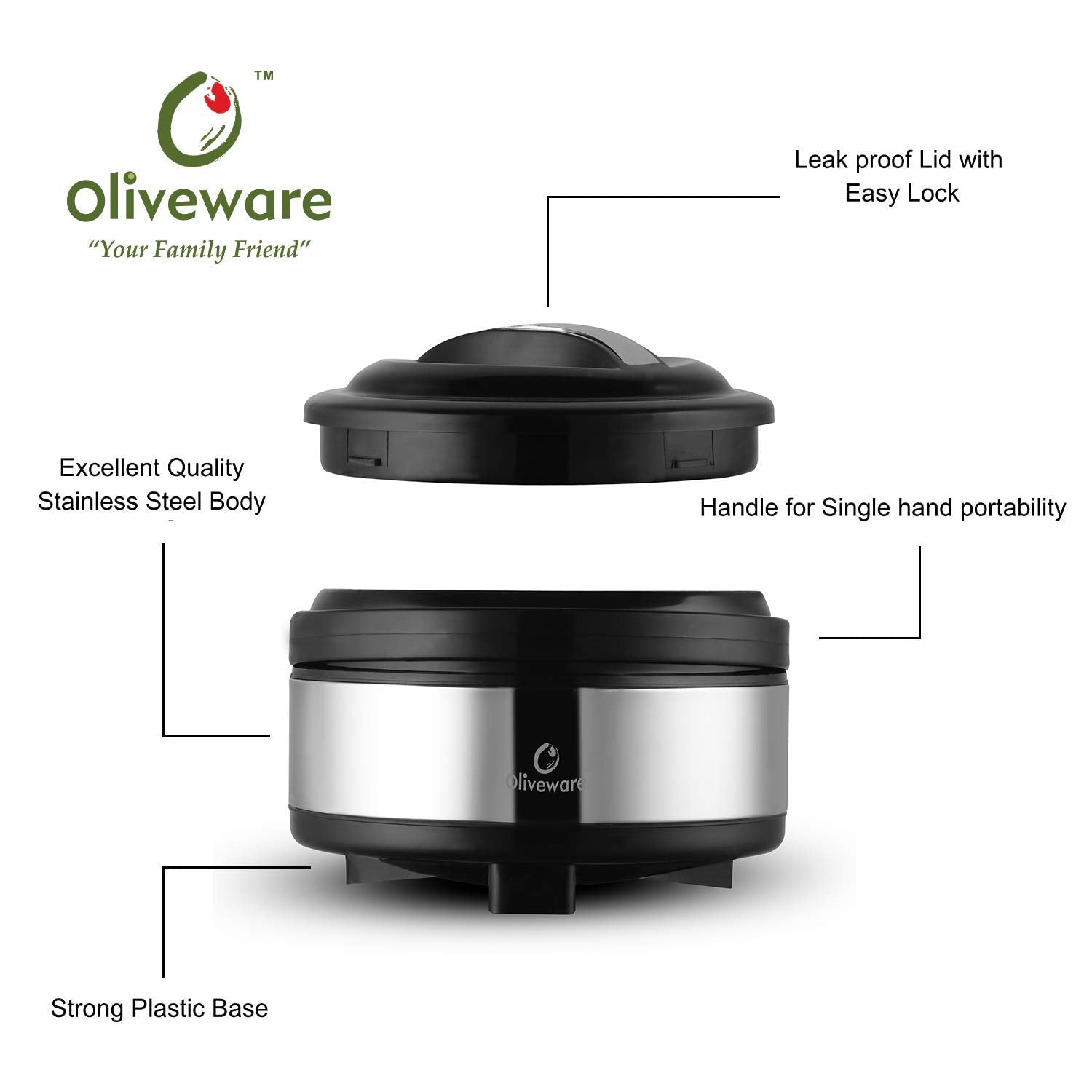 TM
Oliveware
"Your Family Friend"

Leak proof Lid with Easy Lock

Excellent Quality Stainless Steel Body

Handle for Single hand portability

Oliveware

Strong Plastic Base