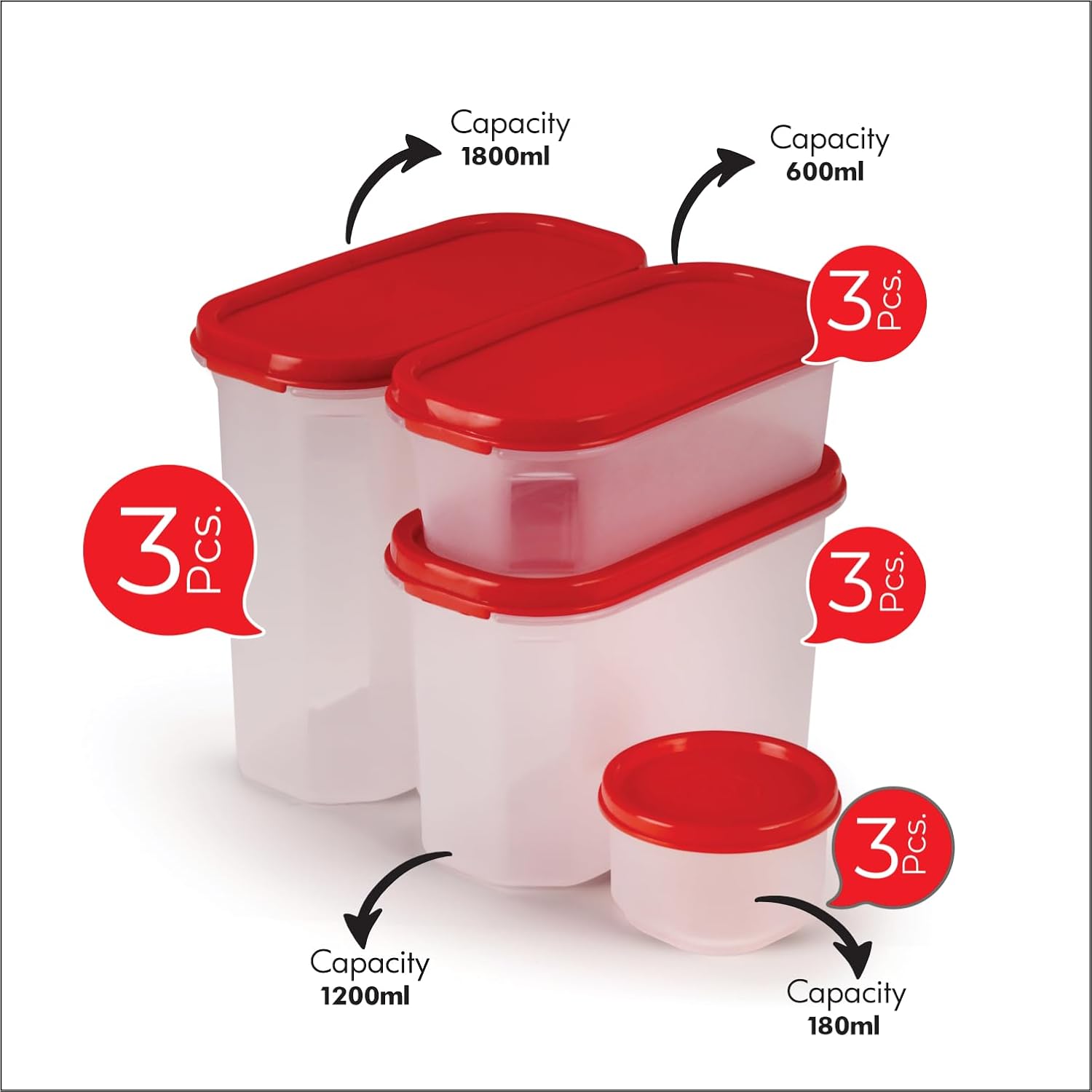 Capacity
1800ml

Capacity
600ml

3 Pcs.

3 Pcs.

3 Pcs.

3 Pcs.

Capacity
1200ml

Capacity
180ml