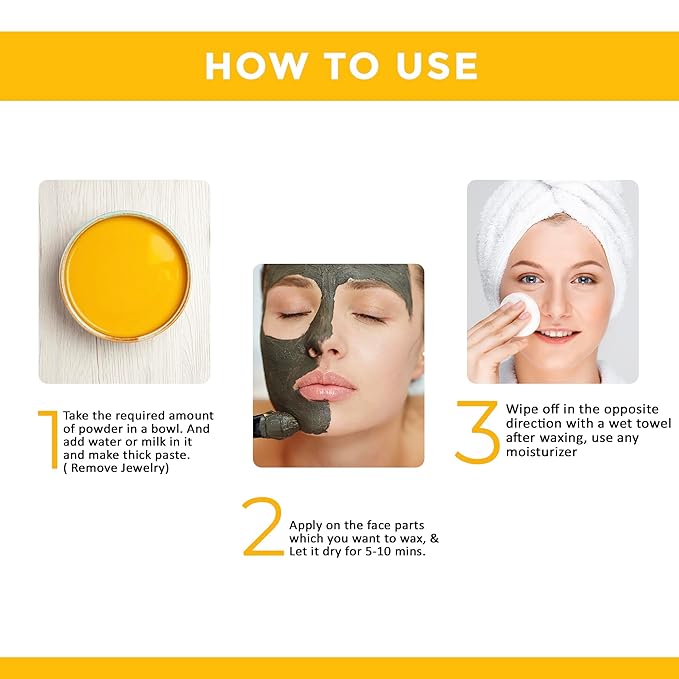 HOW TO USE

1 Take the required amount of powder in a bowl. And add water or milk in it and make thick paste. ( Remove Jewelry)

2 Apply on the face parts which you want to wax, & Let it dry for 5-10 mins.

3 Wipe off in the opposite direction with a wet towel after waxing, use any moisturizer