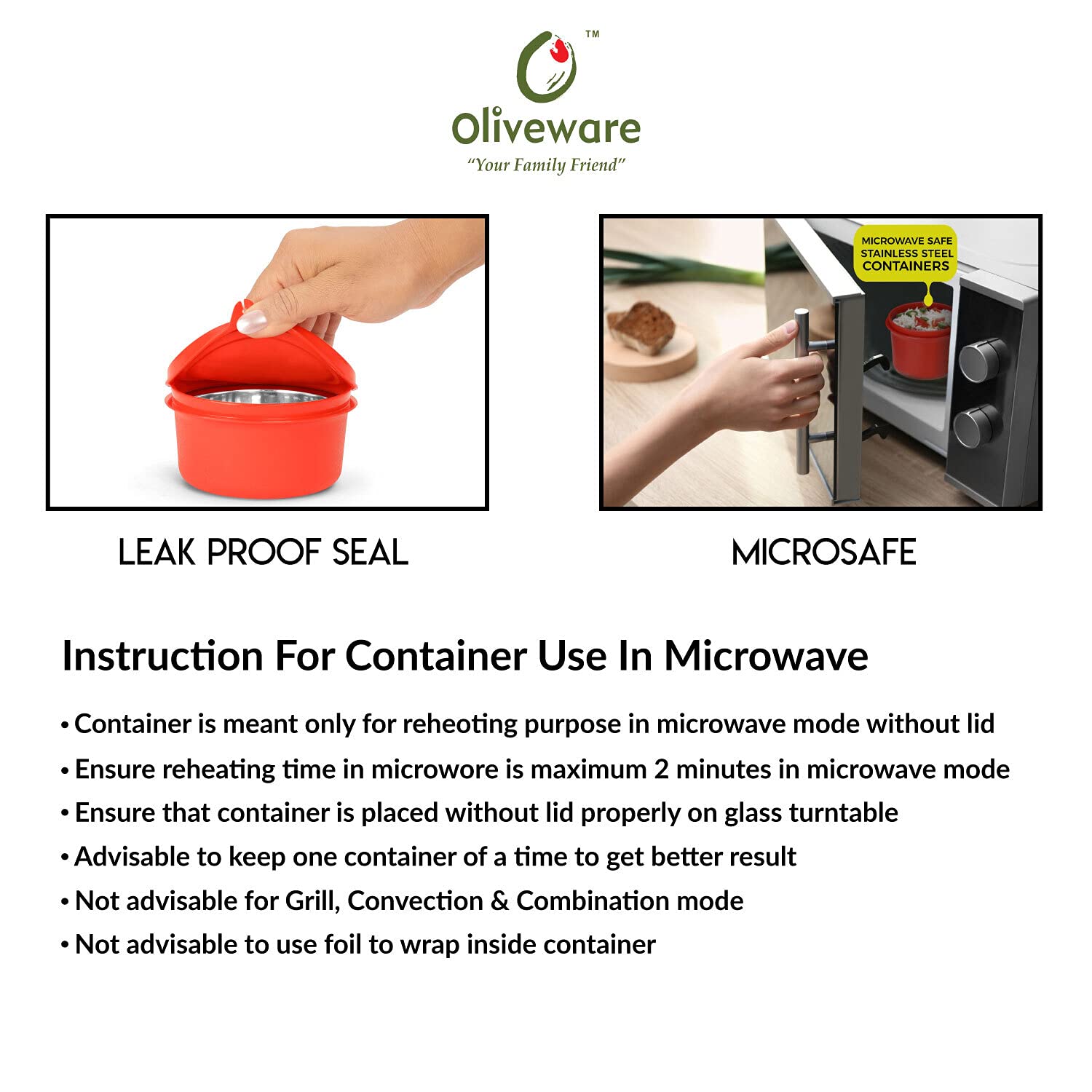 ™
Oliveware
"Your Family Friend"

MICROWAVE SAFE STAINLESS STEEL CONTAINERS

LEAK PROOF SEAL

MICROSAFE

Instruction For Container Use In Microwave

• Container is meant only for reheoting purpose in microwave mode without lid
• Ensure reheating time in microwore is maximum 2 minutes in microwave mode
• Ensure that container is placed without lid properly on glass turntable
• Advisable to keep one container of a time to get better result
• Not advisable for Grill, Convection & Combination mode
• Not advisable to use foil to wrap inside container