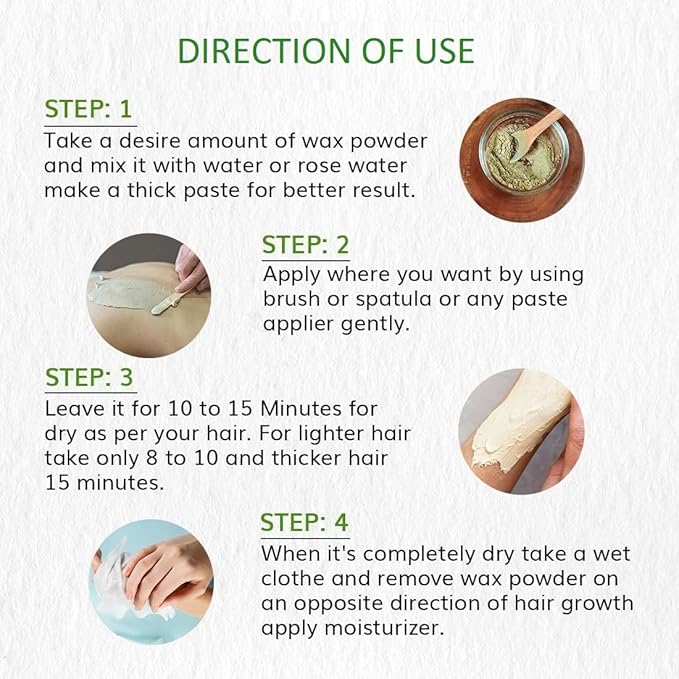 DIRECTION OF USE

STEP: 1
Take a desire amount of wax powder and mix it with water or rose water make a thick paste for better result.

STEP: 2
Apply where you want by using brush or spatula or any paste applier gently.

STEP: 3
Leave it for 10 to 15 Minutes for dry as per your hair. For lighter hair take only 8 to 10 and thicker hair 15 minutes.

STEP: 4
When it's completely dry take a wet clothe and remove wax powder on an opposite direction of hair growth apply moisturizer.